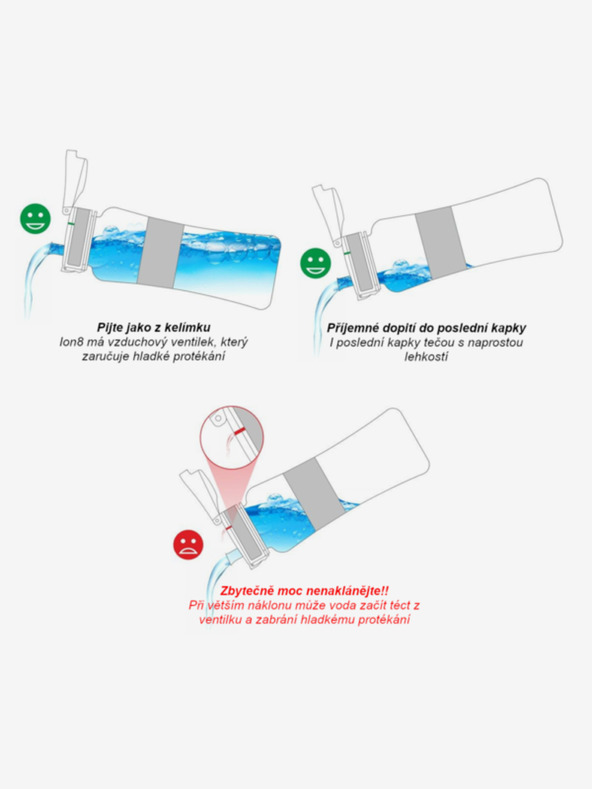 Pijte jako z kelímku
Ion8 má vzduchový ventilek, který zaručuje hladké protékání

Příjemné dopití do poslední kapky
I poslední kapky tečou s naprostou lehkostí

Zbytečně moc nenaklánějte!!
Při větším náklonu může voda začít téct z ventilku a zabrání hladkému protékání